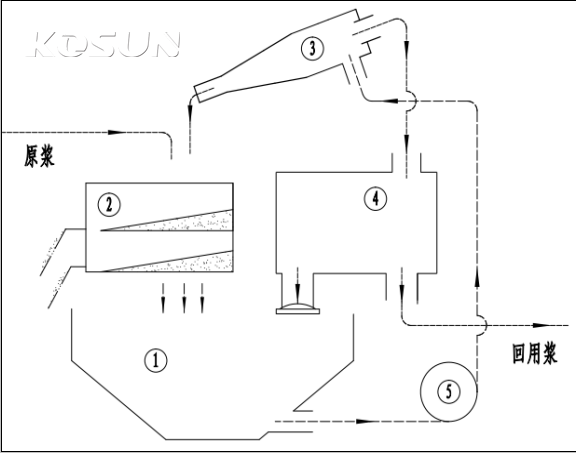 KOSUN

3

原浆

2

4

1

回用浆

5