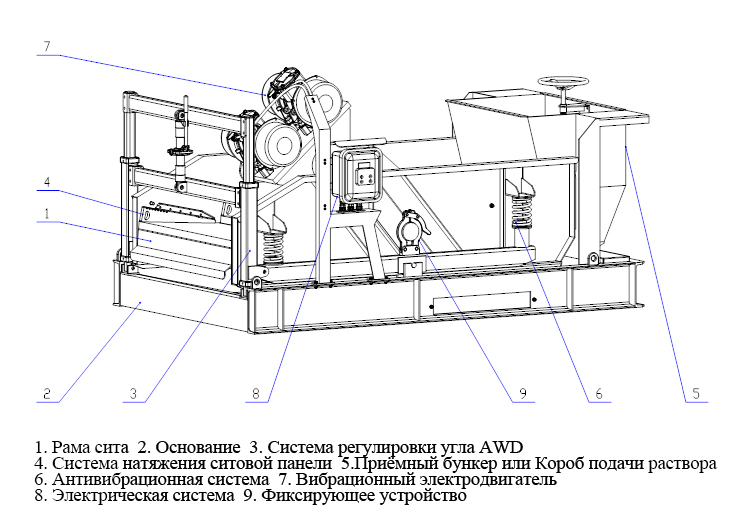 7

4

1

2

3

8

9

6

5

1. Рама сита 2. Основание 3. Система регулировки угла AWD
4. Система натяжения ситовой панели 5.Приёмный бункер или Короб подачи раствора
6. Антивибрационная система 7. Вибрационный электродвигатель
8. Электрическая система 9. Фиксирующее устройство